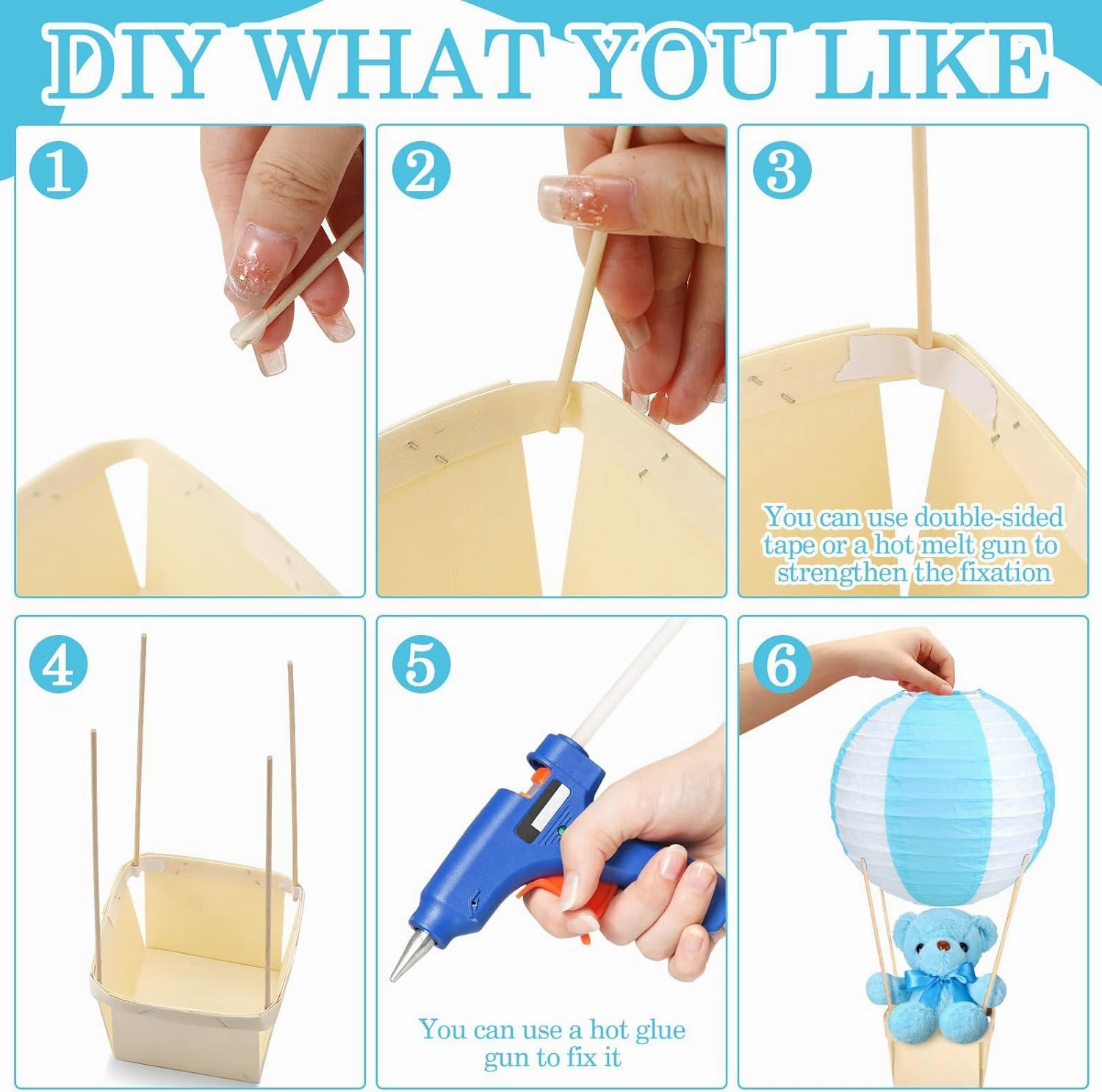 DIY WHAT YOU LIKE

1

2

3

You can use double-sided tape or a hot melt gun to strengthen the fixation

4

5

You can use a hot glue gun to fix it

6