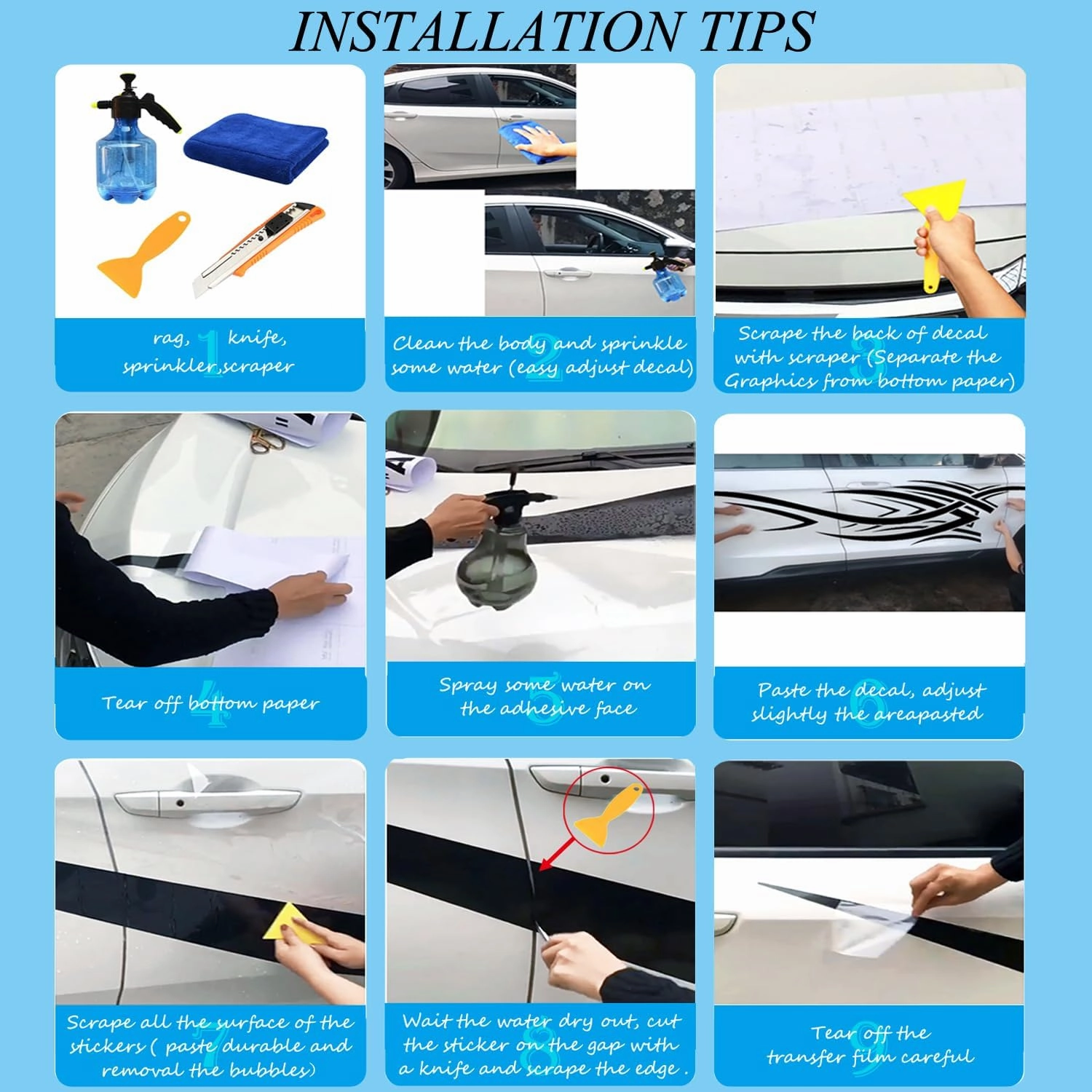 INSTALLATION TIPS

1
rag, knife, sprinkler,scraper

2
Clean the body and sprinkle some water (easy adjust decal)

3
Scrape the back of decal with scraper (Separate the Graphics from bottom paper)

4
Tear off bottom paper

5
Spray some water on the adhesive face

6
Paste the decal, adjust slightly the areapasted

7
Scrape all the surface of the stickers ( paste durable and removal the bubbles)

8
Wait the water dry out, cut the sticker on the gap with a knife and scrape the edge .

9
Tear off the transfer film careful