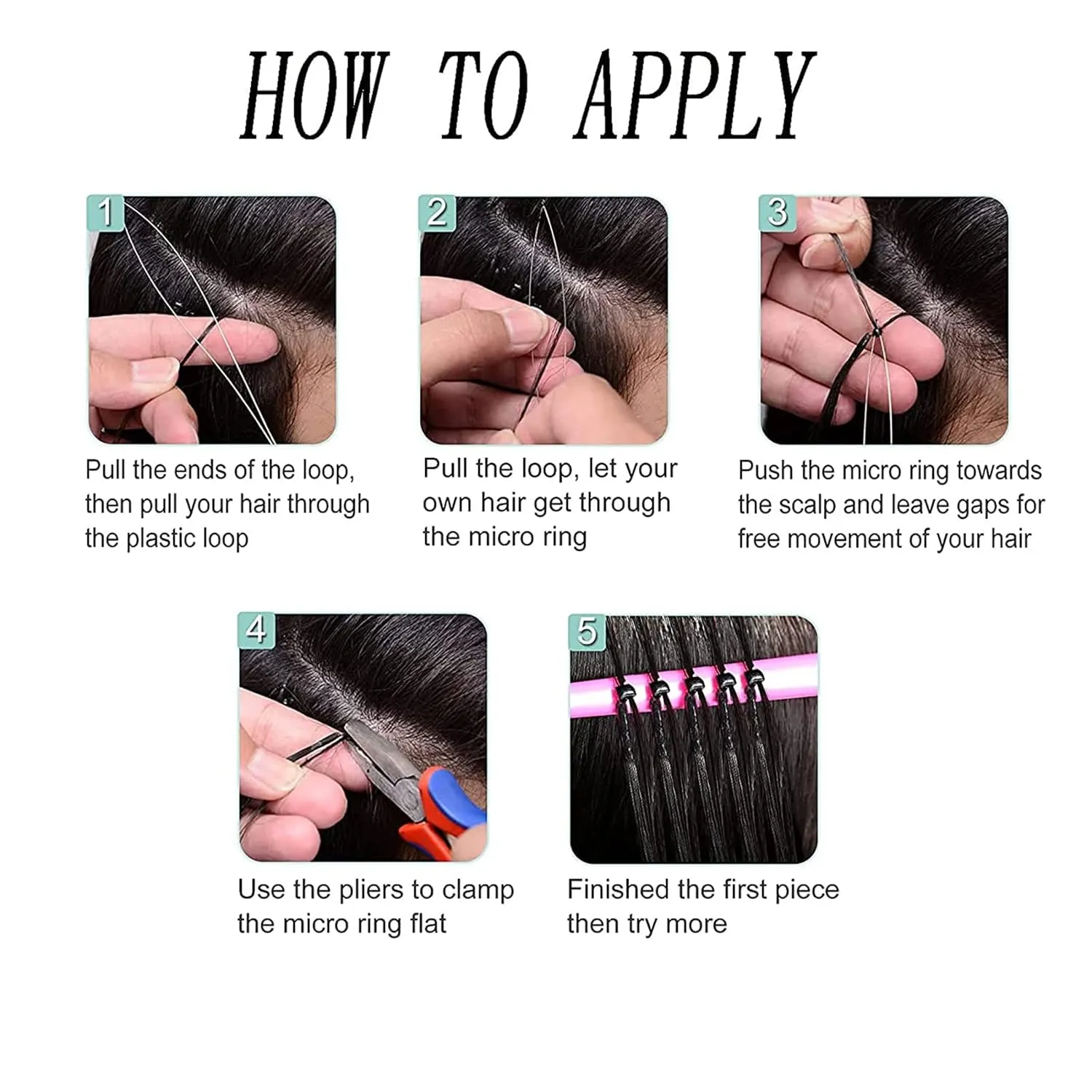 HOW TO APPLY

1

Pull the ends of the loop, then pull your hair through the plastic loop

2

Pull the loop, let your own hair get through the micro ring

3

Push the micro ring towards the scalp and leave gaps for free movement of your hair

4

Use the pliers to clamp the micro ring flat

5

Finished the first piece then try more