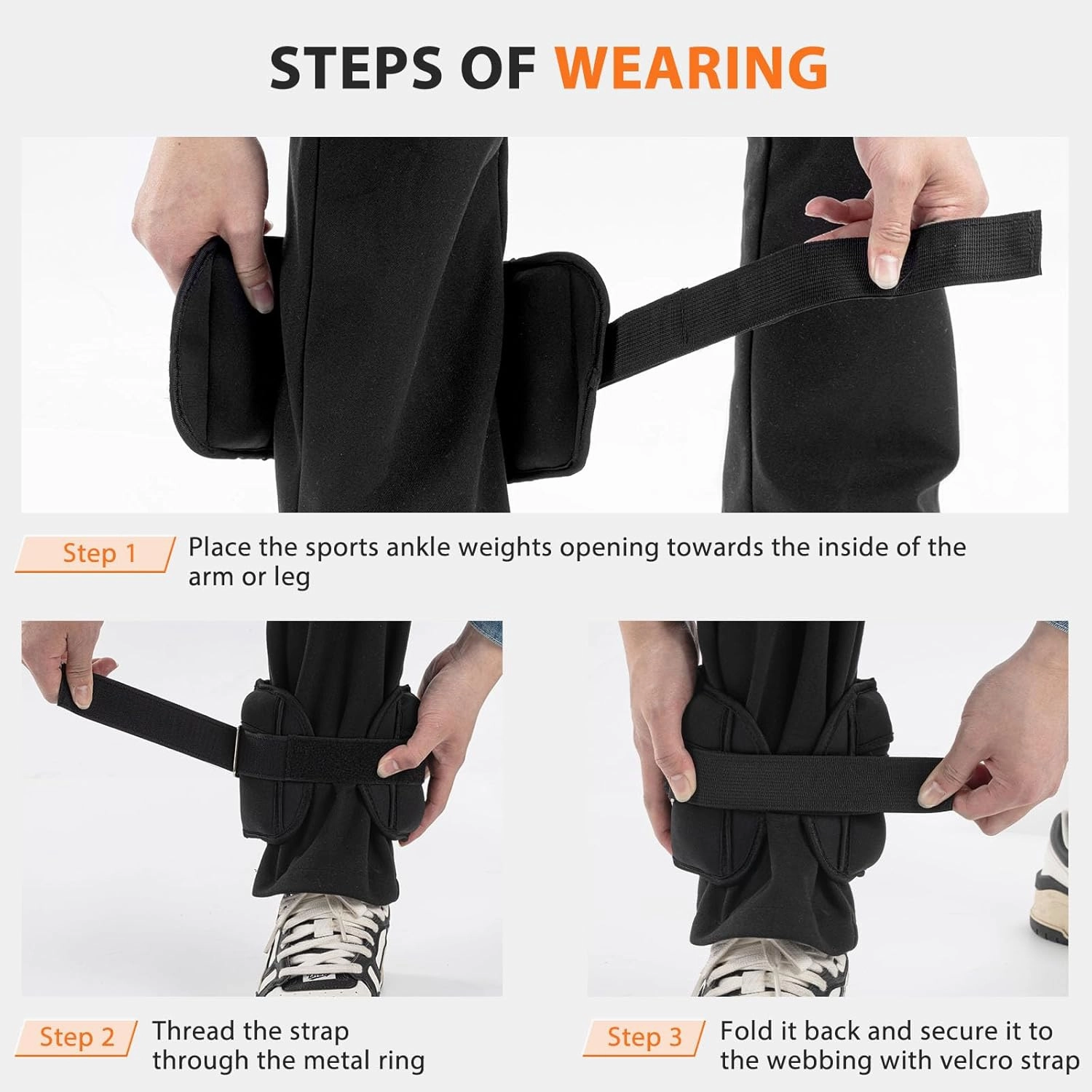 STEPS OF WEARING

Step 1 Place the sports ankle weights opening towards the inside of the arm or leg

Step 2 Thread the strap through the metal ring

Step 3 Fold it back and secure it to the webbing with velcro strap