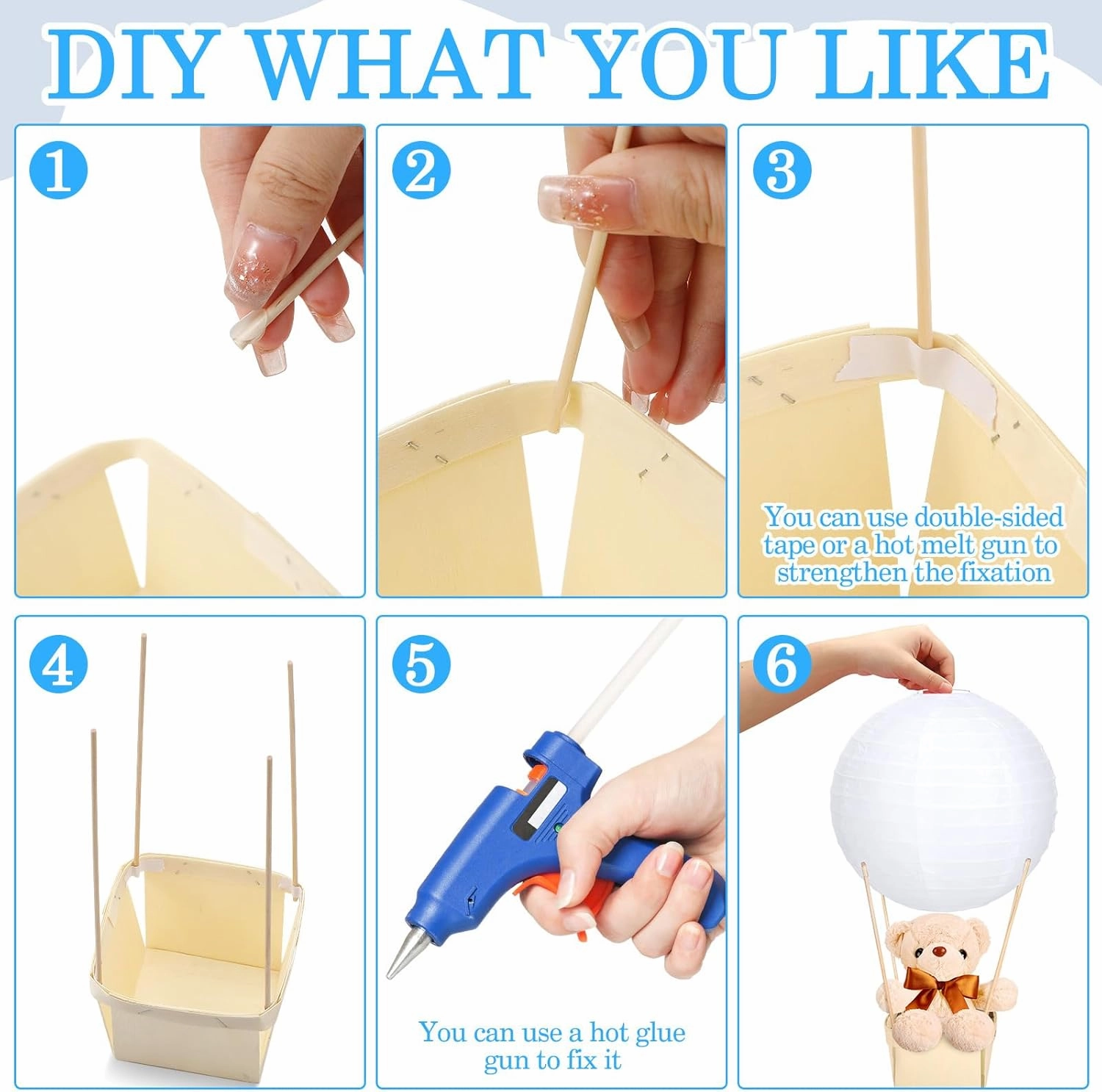 DIY WHAT YOU LIKE

1

2

3

You can use double-sided tape or a hot melt gun to strengthen the fixation

4

5

You can use a hot glue gun to fix it

6