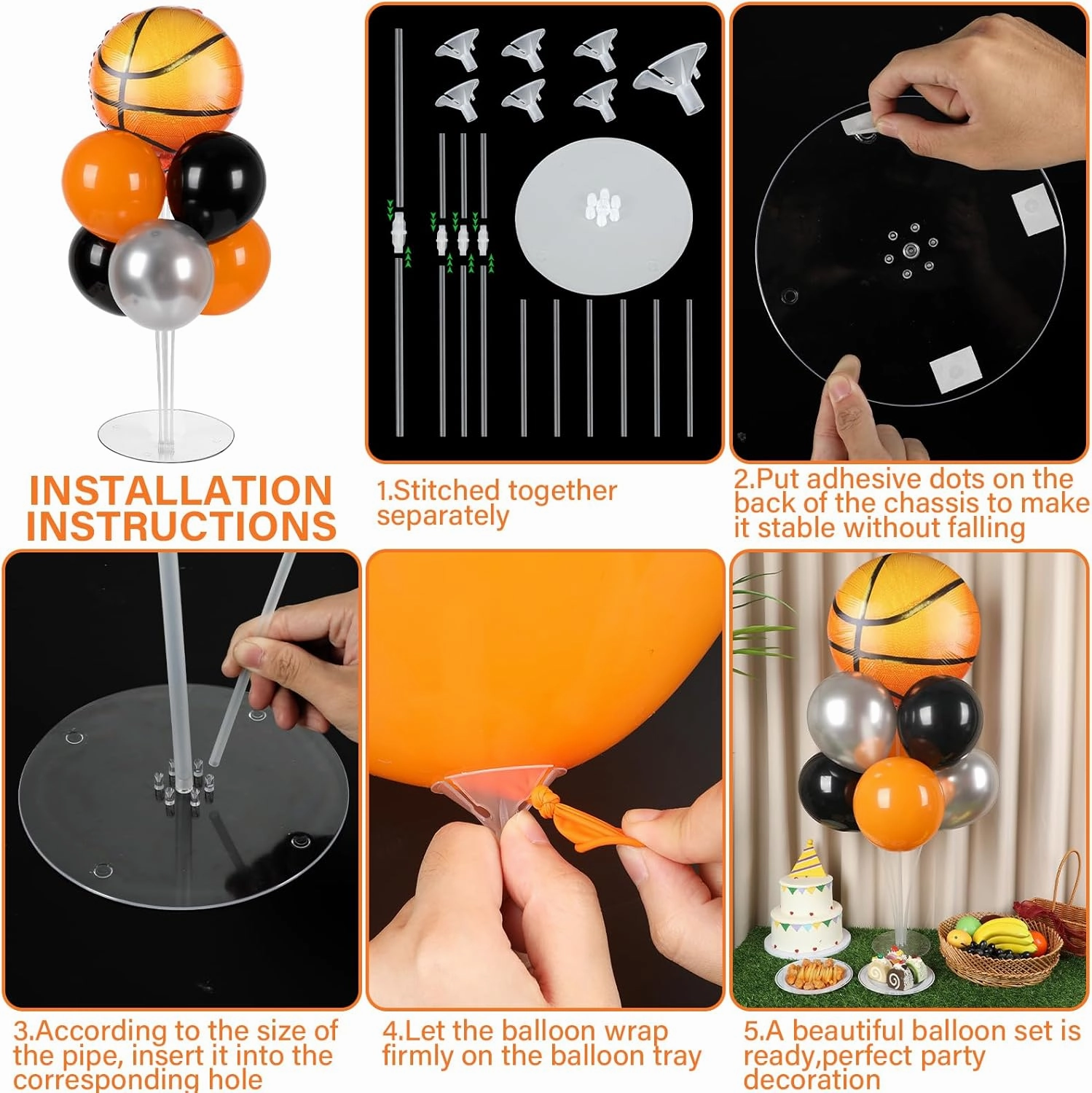 INSTALLATION INSTRUCTIONS

1.Stitched together separately

2.Put adhesive dots on the back of the chassis to make it stable without falling

3.According to the size of the pipe, insert it into the corresponding hole

4.Let the balloon wrap firmly on the balloon tray

5.A beautiful balloon set is ready,perfect party decoration