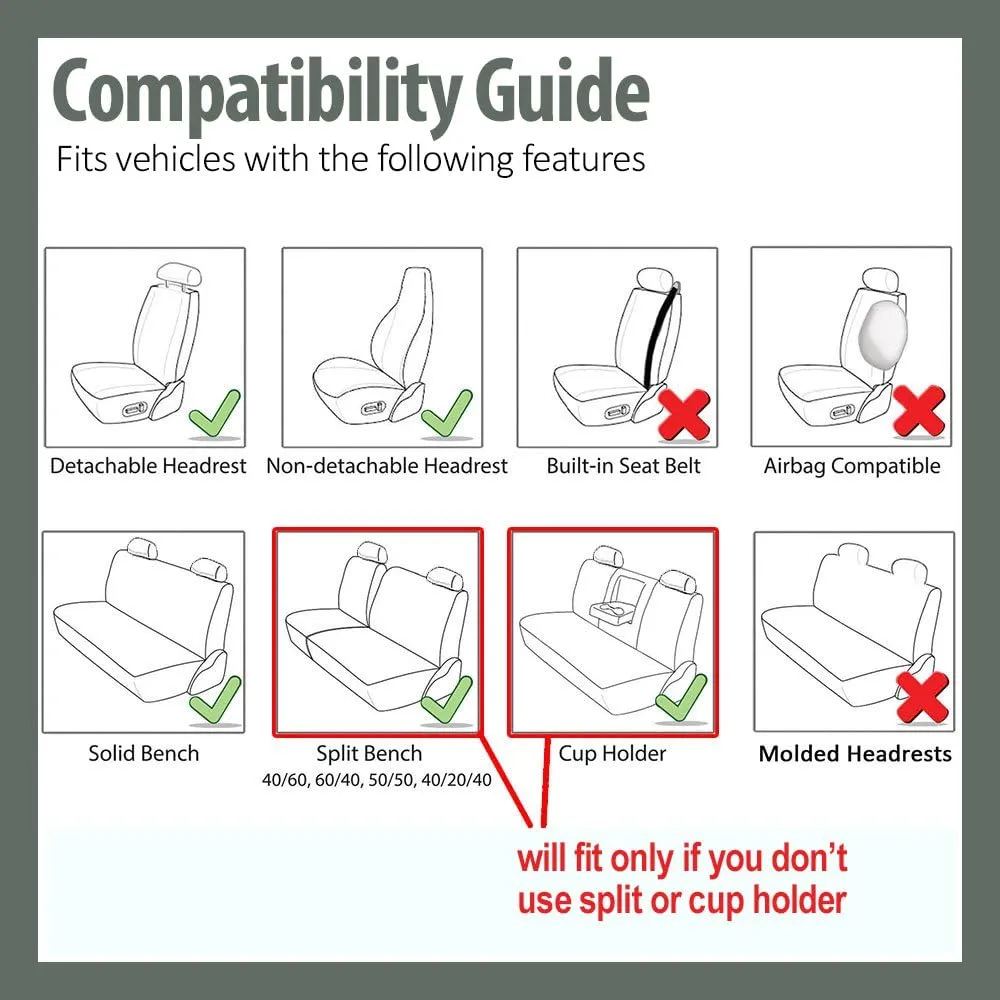 Compatibility Guide
Fits vehicles with the following features

Detachable Headrest

Non-detachable Headrest

Built-in Seat Belt

Airbag Compatible

Solid Bench

Split Bench
40/60, 60/40, 50/50, 40/20/40

Cup Holder

Molded Headrests

will fit only if you don't use split or cup holder