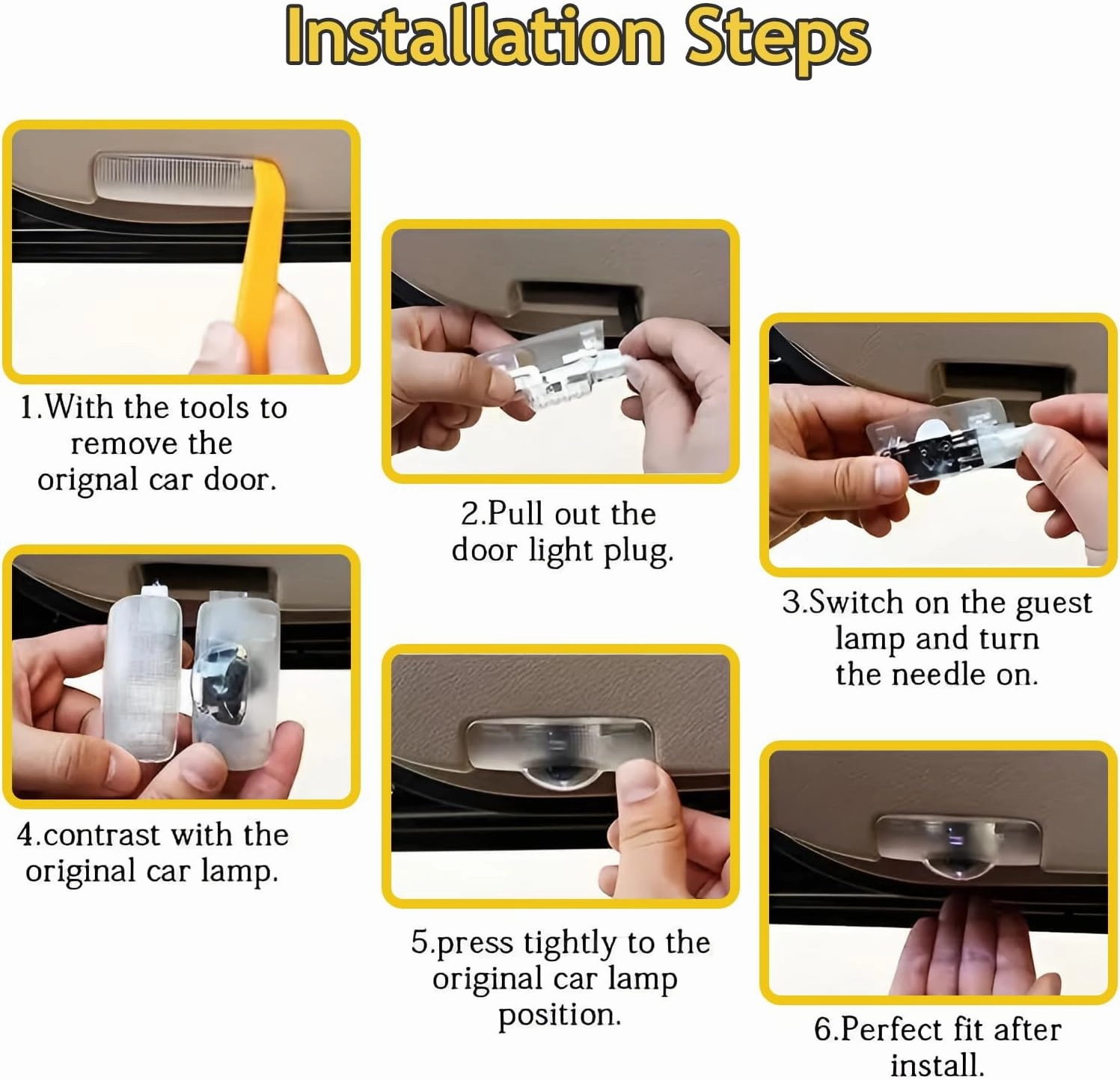 Installation Steps

1.With the tools to remove the orignal car door.

2.Pull out the door light plug.

3.Switch on the guest lamp and turn the needle on.

4.contrast with the original car lamp.

5.press tightly to the original car lamp position.

6.Perfect fit after install.