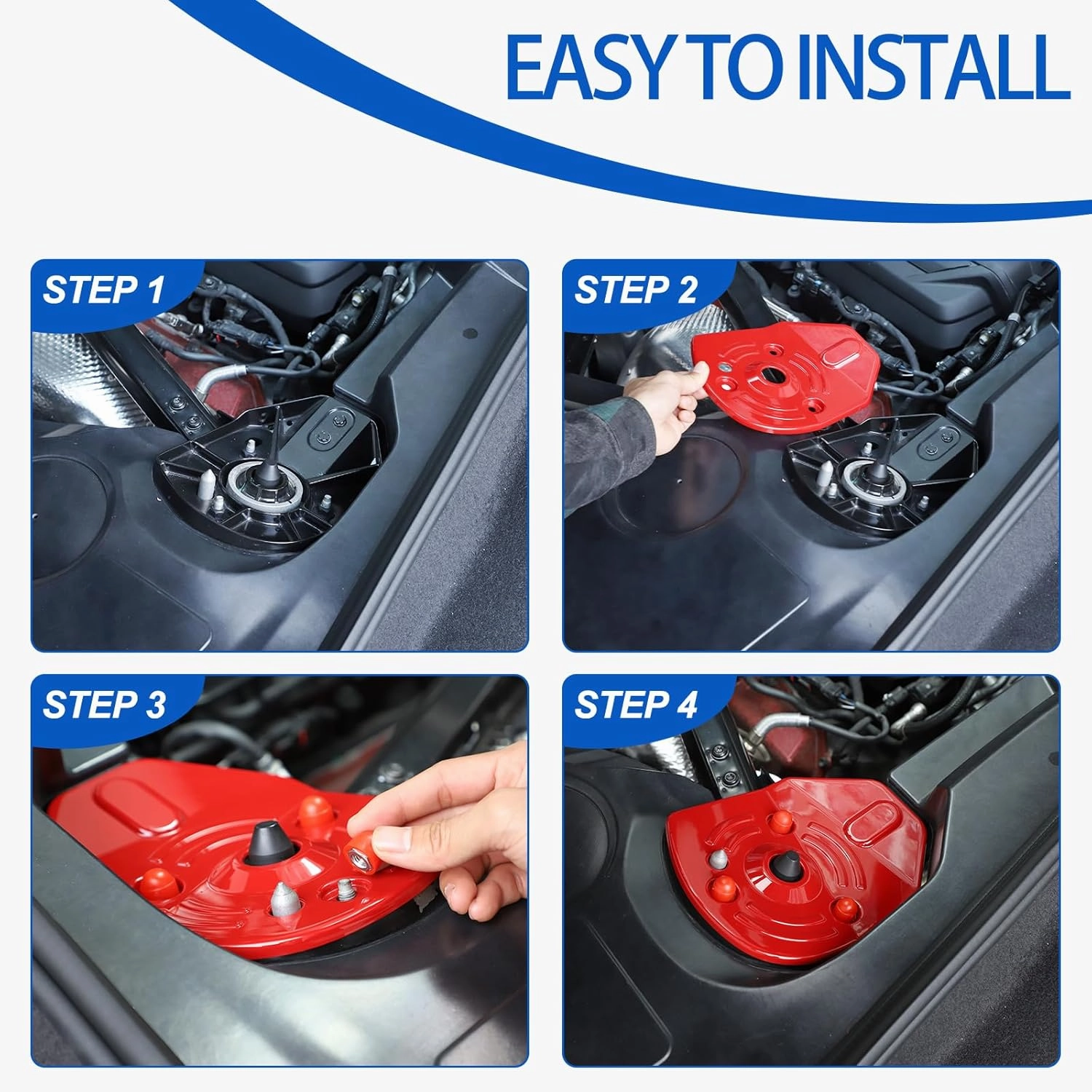 EASY TO INSTALL

STEP 1

STEP 2

STEP 3

STEP 4