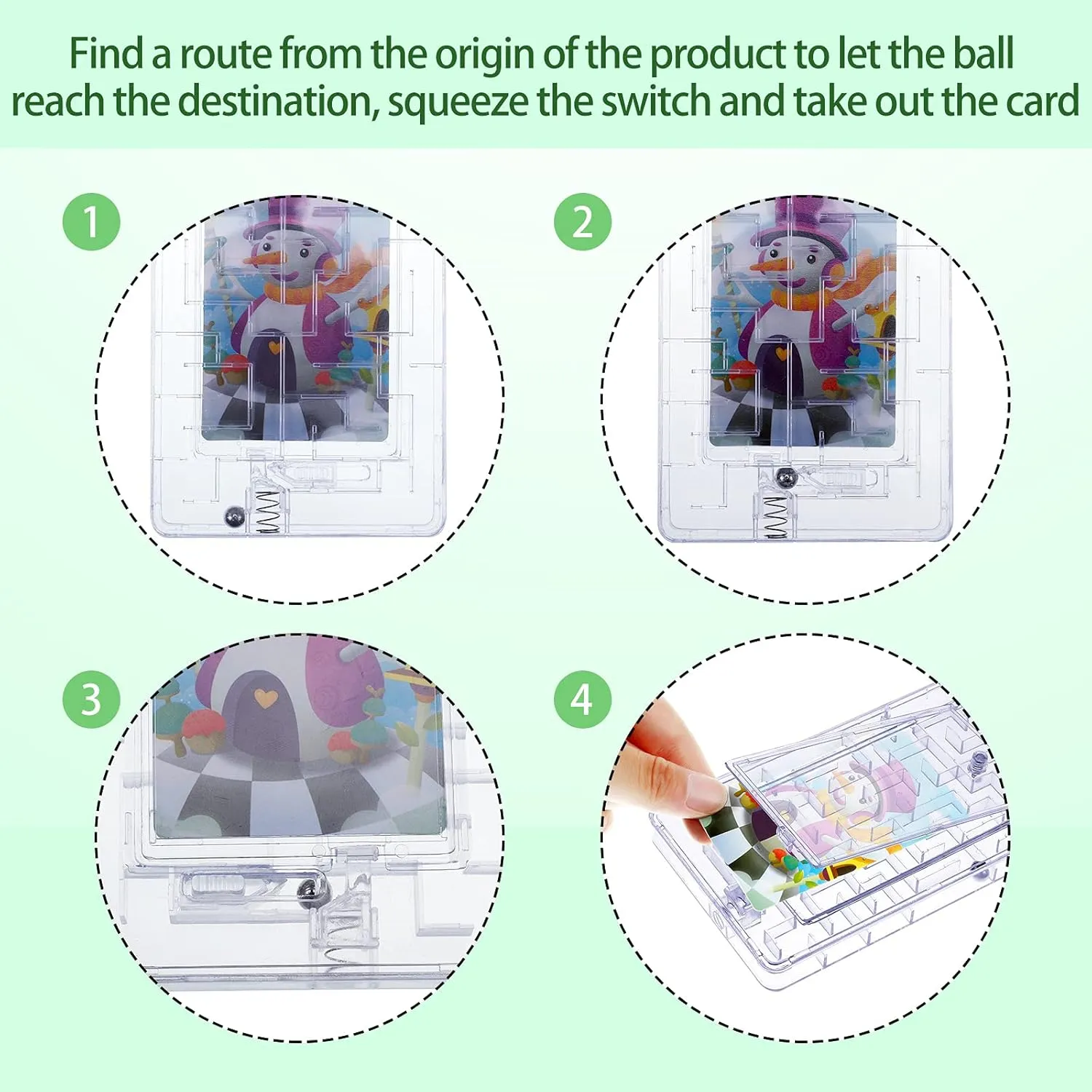 Find a route from the origin of the product to let the ball reach the destination, squeeze the switch and take out the card

1

2

3

4