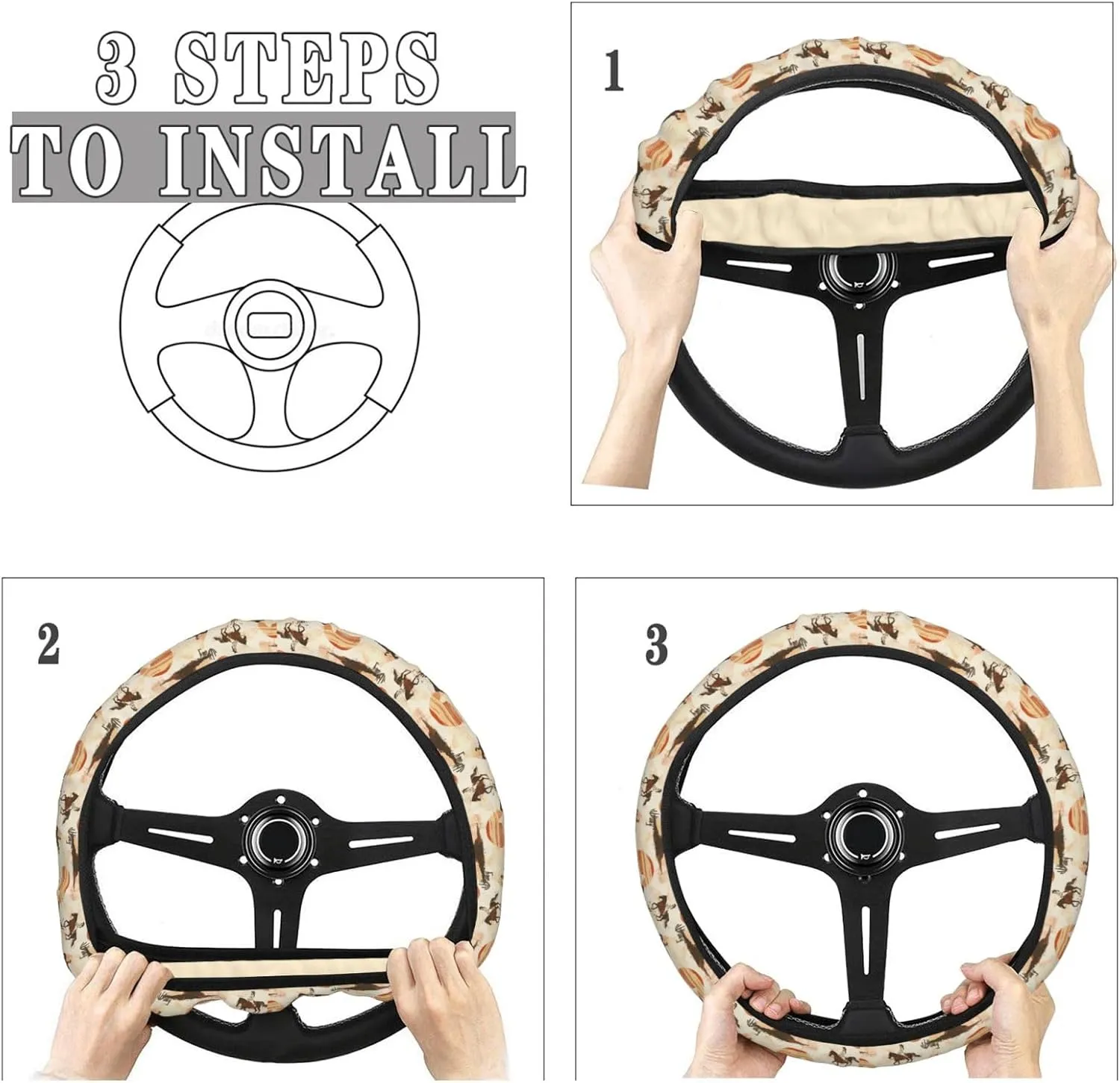 3 STEPS
TO INSTALL

1

2

3